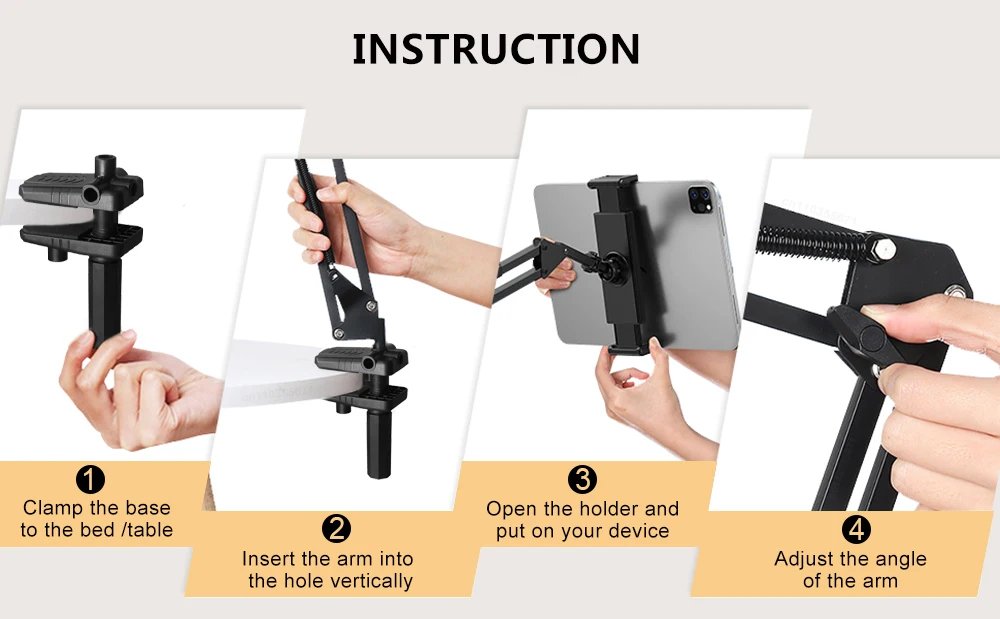 INSTRUCTION

1
Clamp the base to the bed /table

2
Insert the arm into the hole vertically

3
Open the holder and put on your device

4
Adjust the angle of the arm