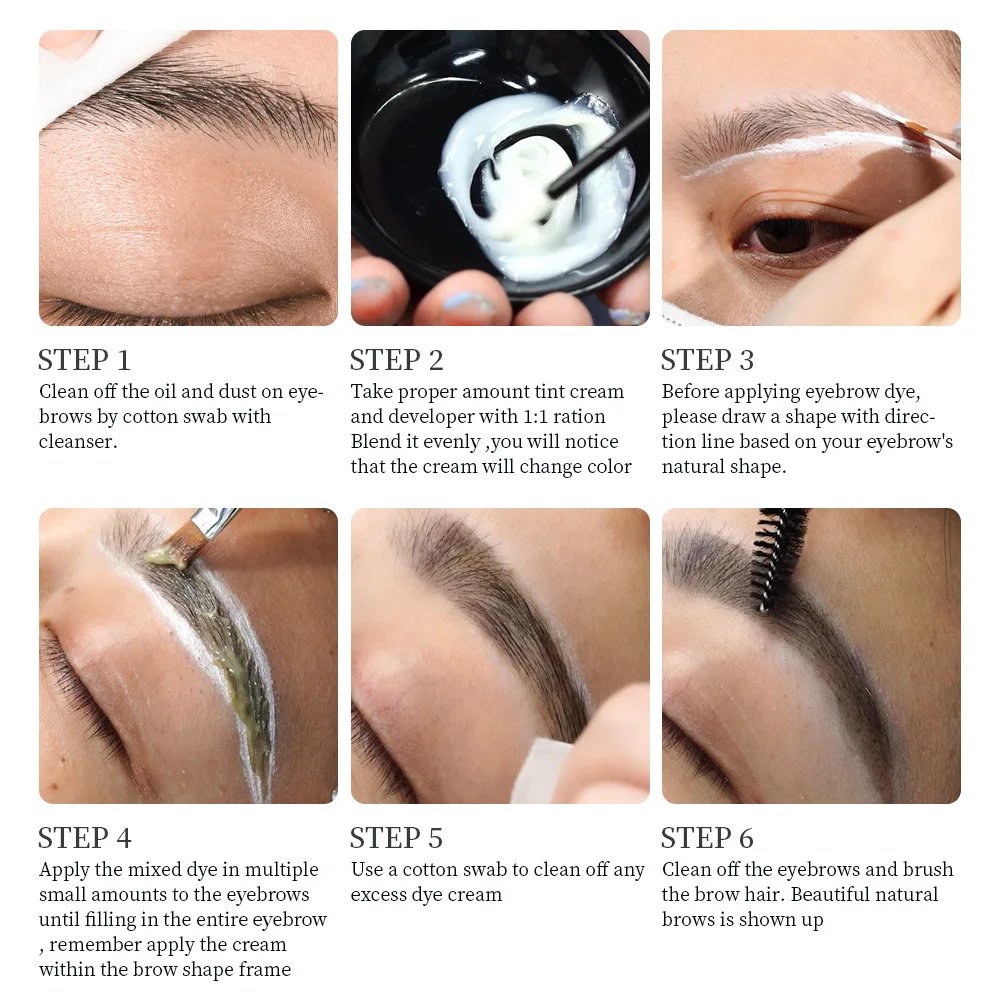 STEP 1
Clean off the oil and dust on eyebrows by cotton swab with cleanser.

STEP 2
Take proper amount tint cream and developer with 1:1 ration Blend it evenly ,you will notice that the cream will change color

STEP 3
Before applying eyebrow dye, please draw a shape with direction line based on your eyebrow's natural shape.

STEP 4
Apply the mixed dye in multiple small amounts to the eyebrows until filling in the entire eyebrow , remember apply the cream within the brow shape frame

STEP 5
Use a cotton swab to clean off any excess dye cream

STEP 6
Clean off the eyebrows and brush the brow hair. Beautiful natural brows is shown up