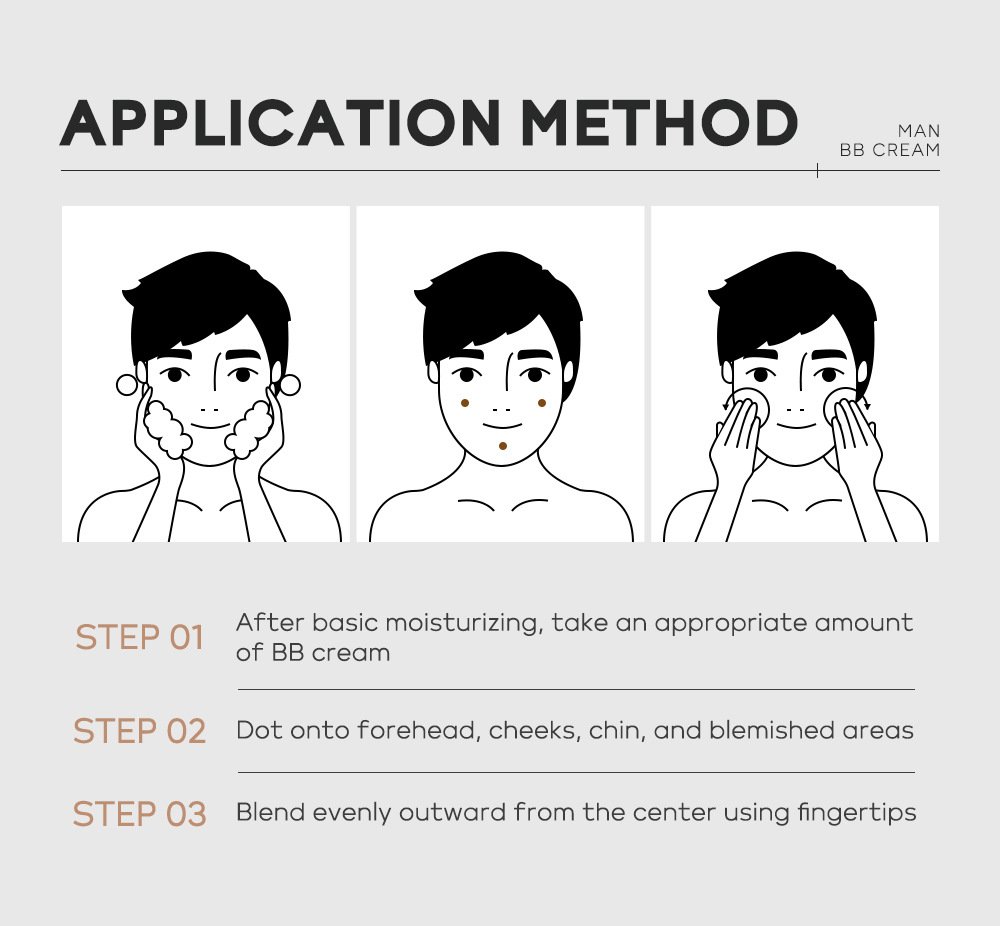 APPLICATION METHOD

MAN
BB CREAM

STEP 01 After basic moisturizing, take an appropriate amount of BB cream

STEP 02 Dot onto forehead, cheeks, chin, and blemished areas

STEP 03 Blend evenly outward from the center using fingertips