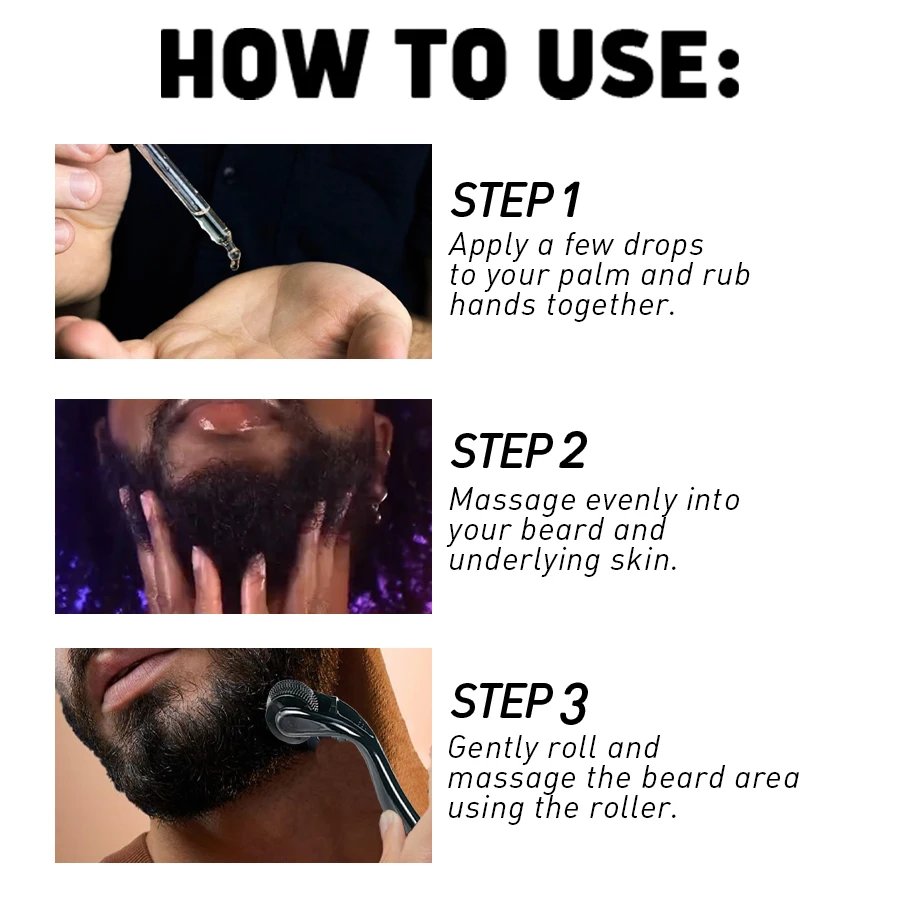 HOW TO USE:

STEP 1
Apply a few drops to your palm and rub hands together.

STEP 2
Massage evenly into your beard and underlying skin.

STEP 3
Gently roll and massage the beard area using the roller.