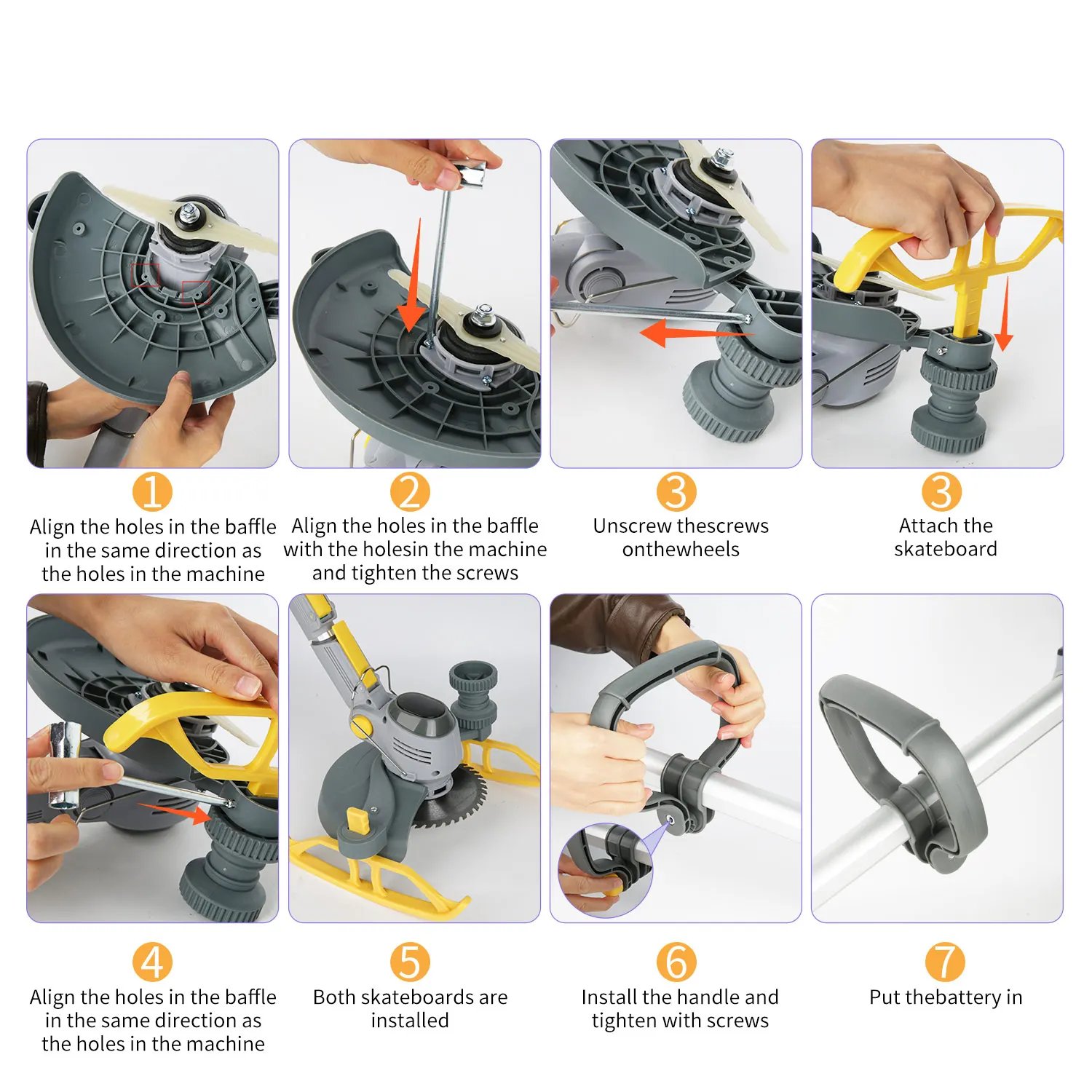 1
Align the holes in the baffle in the same direction as the holes in the machine

2
Align the holes in the baffle with the holesin the machine and tighten the screws

3
Unscrew thescrews onthewheels

3
Attach the skateboard

4
Align the holes in the baffle in the same direction as the holes in the machine

5
Both skateboards are installed

6
Install the handle and tighten with screws

7
Put thebattery in